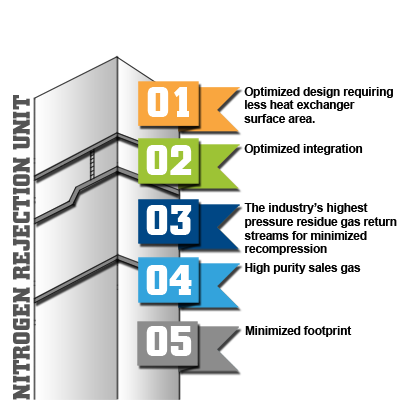 NITROGEN REJECTION UNIT

01 Optimized design requiring less heat exchanger surface area.

02 Optimized integration

03 The industry's highest pressure residue gas return streams for minimized recompression

04 High purity sales gas

05 Minimized footprint